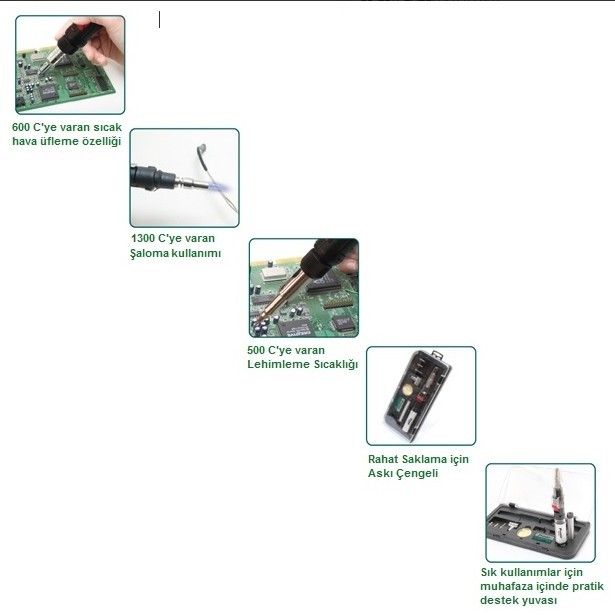 600 C'ye varan sıcak hava üfleme özelliği

1300 C'ye varan Şaloma kullanımı

500 C'ye varan Lehimleme Sıcaklığı

Rahat Saklama için Askı Çengeli

Sık kullanımlar için muhafaza içinde pratik destek yuvası