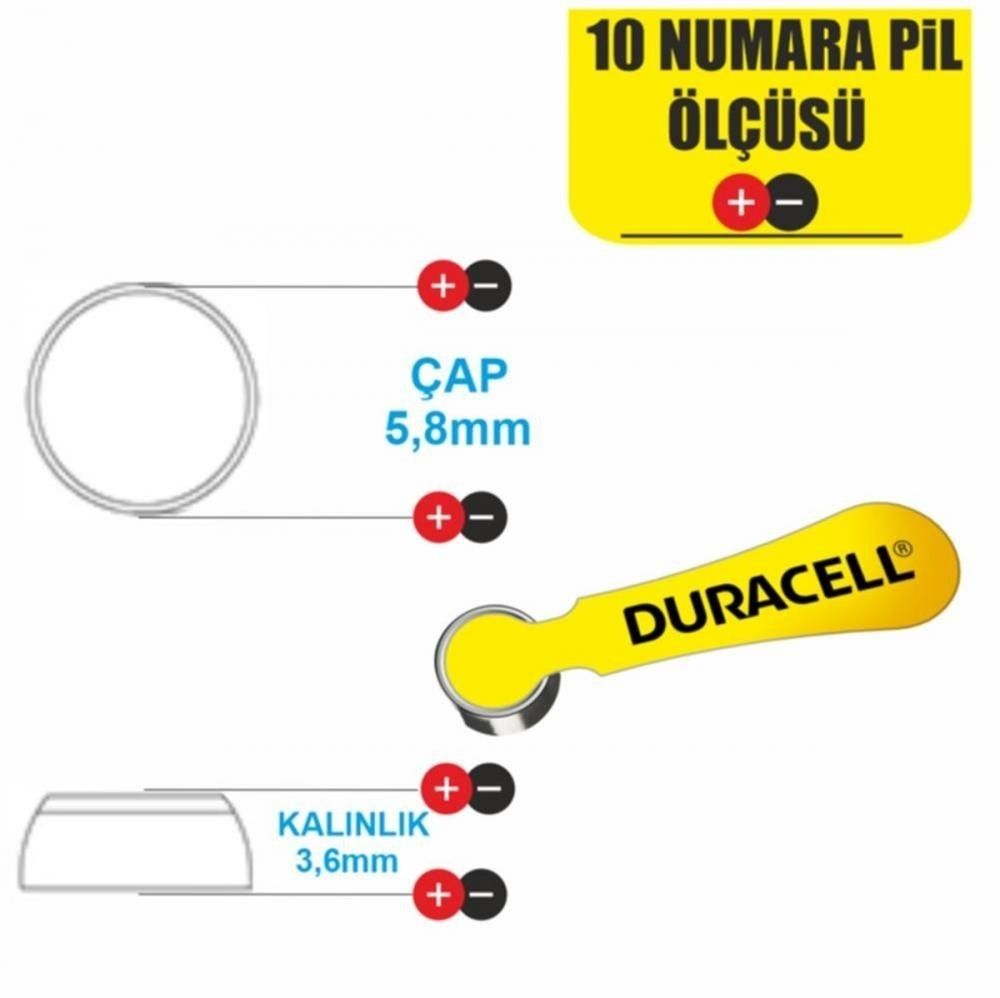 10 NUMARA PİL ÖLÇÜSÜ

+ −

+ −

ÇAP
5,8mm

+ −

DURACELL®

+ −

KALINLIK
3,6mm

+ −